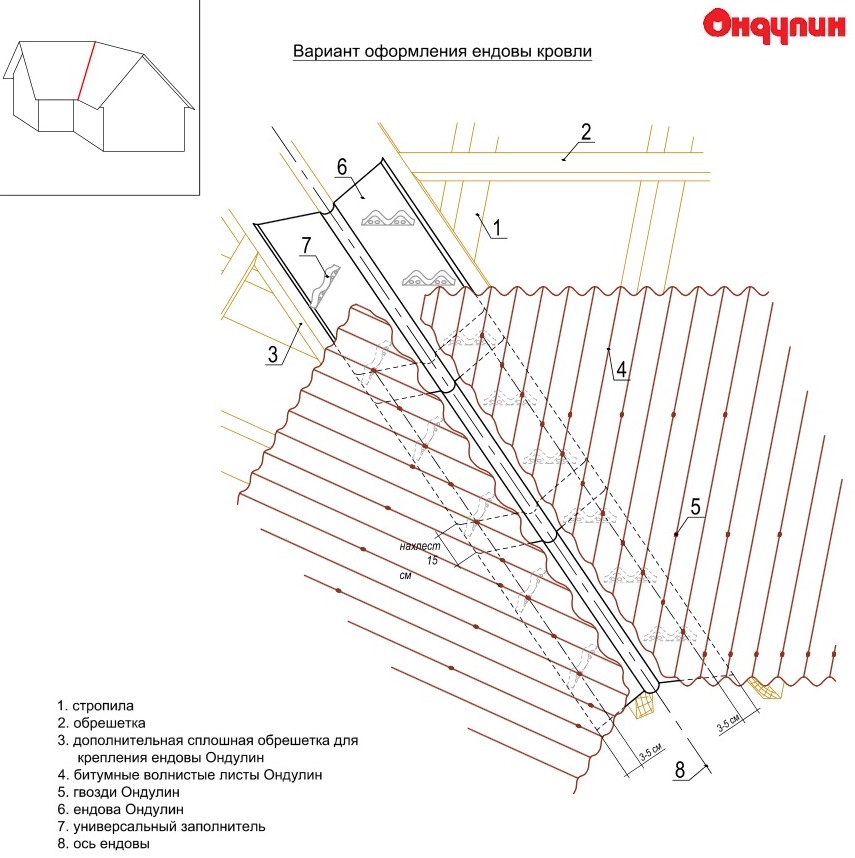 Ондулин

Вариант оформления ендовы кровли

2

6

1

7

3

4

5

нахлест 15 см

3-5 см

3-5 см

8

1. стропила
2. обрешетка
3. дополнительная сплошная обрешетка для крепления ендовы Ондулин
4. битумные волнистые листы Ондулин
5. гвозди Ондулин
6. ендова Ондулин
7. универсальный заполнитель
8. ось ендовы